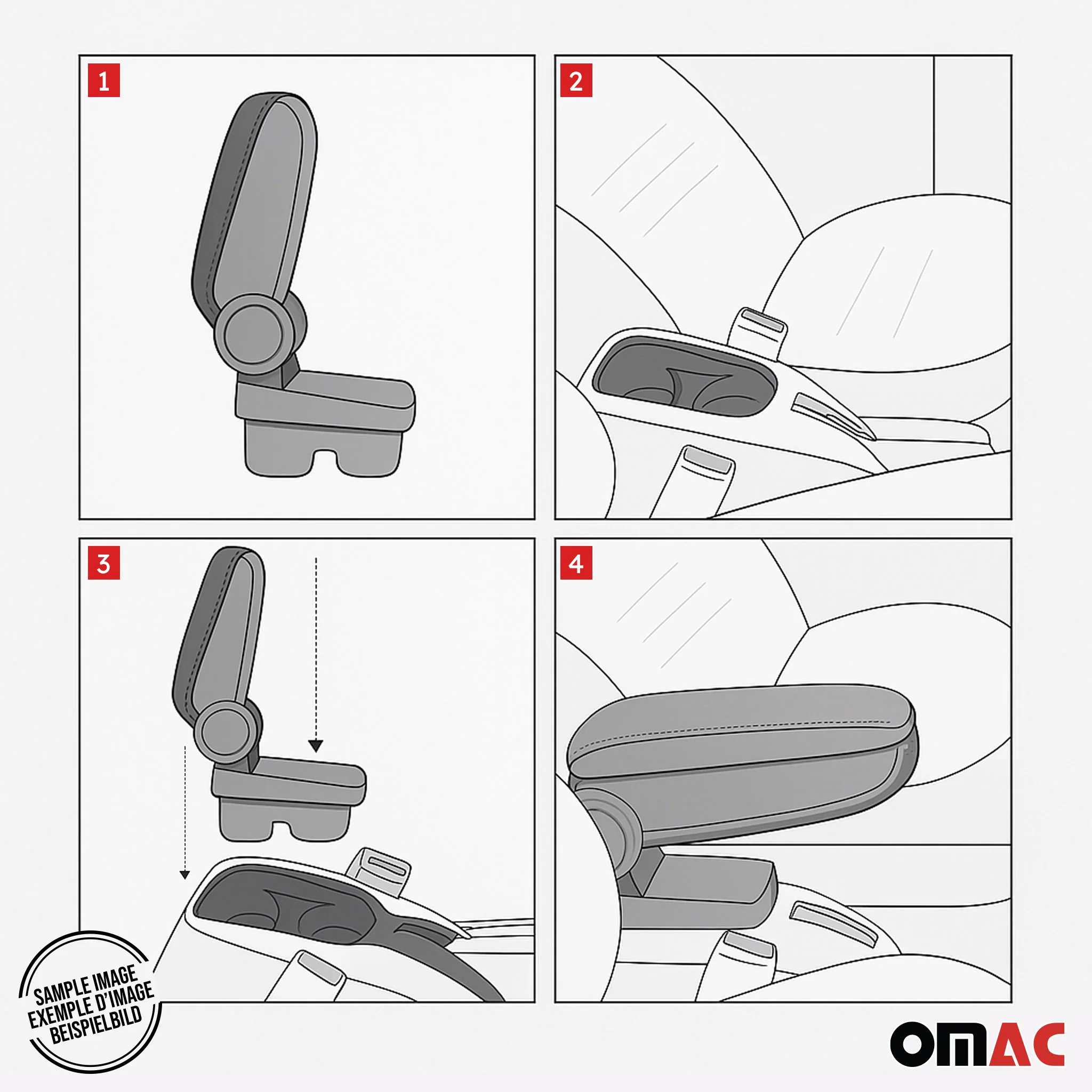 1

2

3

4

SAMPLE IMAGE
EXEMPLE D'IMAGE
BEISPIELBILD

OMAC