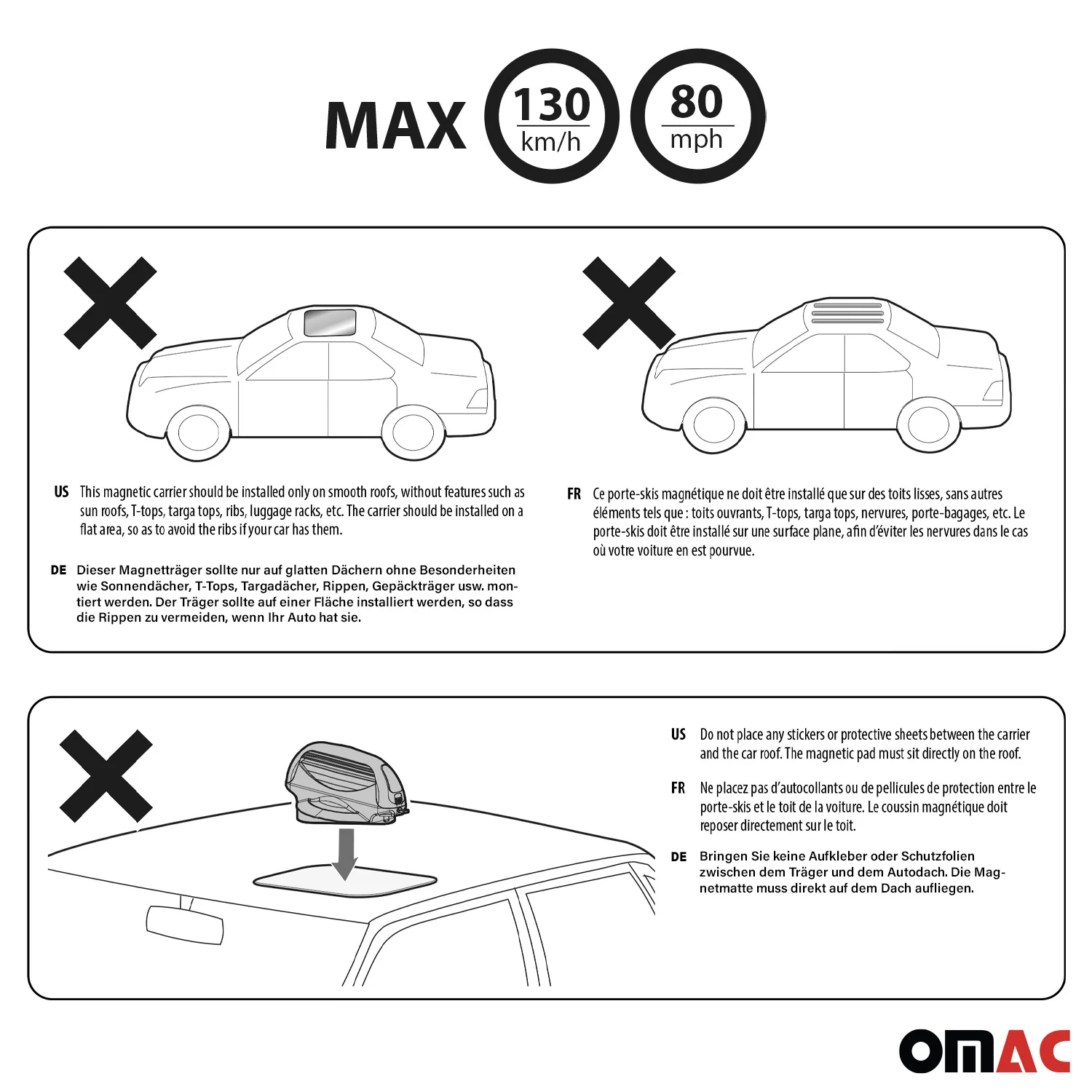 MAX 130 km/h 80 mph

US This magnetic carrier should be installed only on smooth roofs, without features such as sun roofs, T-tops, targa tops, ribs, luggage racks, etc. The carrier should be installed on a flat area, so as to avoid the ribs if your car has them.

DE Dieser Magnetträger sollte nur auf glatten Dächern ohne Besonderheiten wie Sonnendächer, T-Tops, Targadächer, Rippen, Gepäckträger usw. montiert werden. Der Träger sollte auf einer Fläche installiert werden, so dass die Rippen zu vermeiden, wenn Ihr Auto hat sie.

FR Ce porte-skis magnétique ne doit être installé que sur des toits lisses, sans autres éléments tels que : toits ouvrants, T-tops, targa tops, nervures, porte-bagages, etc. Le porte-skis doit être installé sur une surface plane, afin d'éviter les nervures dans le cas où votre voiture en est pourvue.

US Do not place any stickers or protective sheets between the carrier and the car roof. The magnetic pad must sit directly on the roof.

FR Ne placez pas d'autocollants ou de pellicules de protection entre le porte-skis et le toit de la voiture. Le coussin magnétique doit reposer directement sur le toit.

DE Bringen Sie keine Aufkleber oder Schutzfolien zwischen dem Träger und dem Autodach. Die Magnetmatte muss direkt auf dem Dach aufliegen.

OMAC